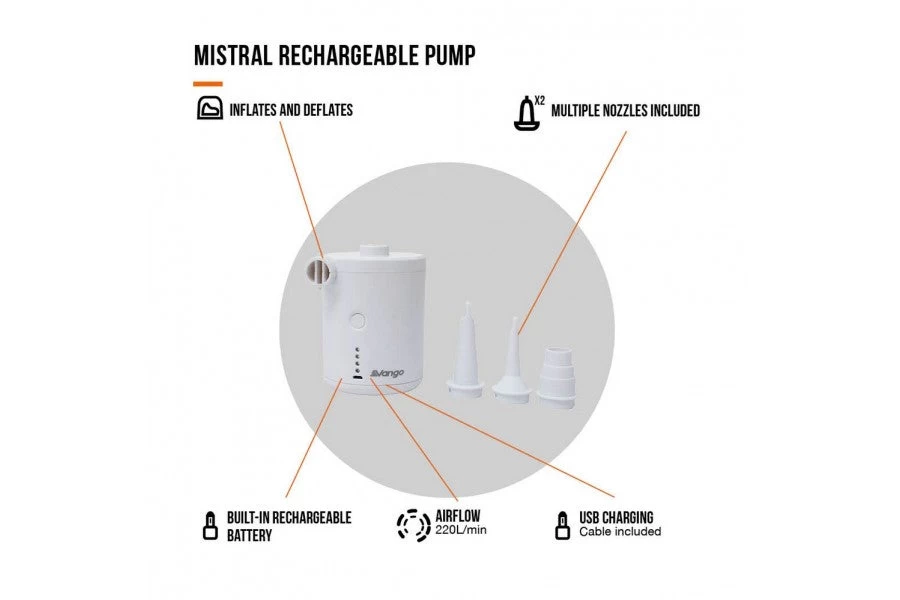 MISTRAL RECHARGEABLE PUMP

INFLATES AND DEFLATES

X2 MULTIPLE NOZZLES INCLUDED

Vango

BUILT-IN RECHARGEABLE BATTERY

AIRFLOW
220L/min

USB CHARGING
Cable included